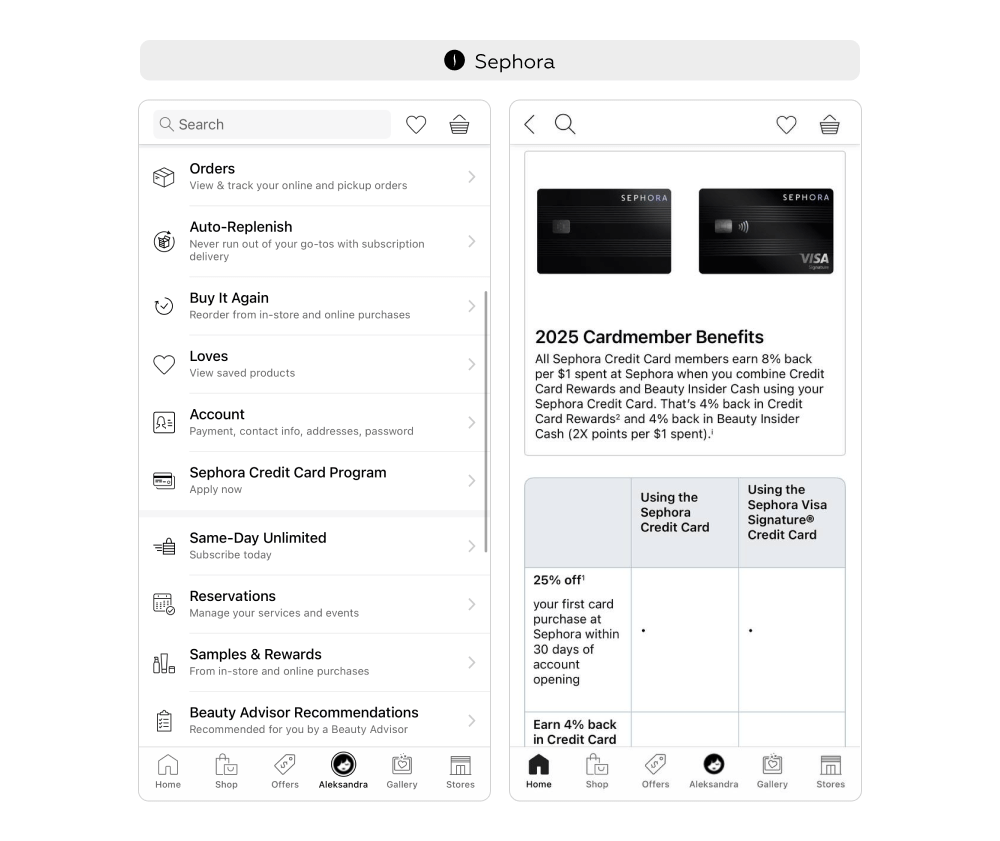 Sephora

Search

Orders
View & track your online and pickup orders

Auto-Replenish
Never run out of your go-tos with subscription delivery

Buy It Again
Reorder from in-store and online purchases

Loves
View saved products

Account
Payment, contact info, addresses, password

Sephora Credit Card Program
Apply now

Same-Day Unlimited
Subscribe today

Reservations
Manage your services and events

Samples & Rewards
From in-store and online purchases

Beauty Advisor Recommendations
Recommended for you by a Beauty Advisor

Home Shop Offers Aleksandra Gallery Stores

SEPHORA

SEPHORA

VISA
Signature

2025 Cardmember Benefits

All Sephora Credit Card members earn 8% back per $1 spent at Sephora when you combine Credit Card Rewards and Beauty Insider Cash using your Sephora Credit Card. That's 4% back in Credit Card Rewards² and 4% back in Beauty Insider Cash (2X points per $1 spent).ⁱ

| | Using the Sephora Credit Card | Using the Sephora Visa Signature® Credit Card |
|---|---|---|
| 25% off¹ your first card purchase at Sephora within 30 days of account opening | • | • |
| Earn 4% back in Credit Card | | |

Home Shop Offers Aleksandra Gallery Stores